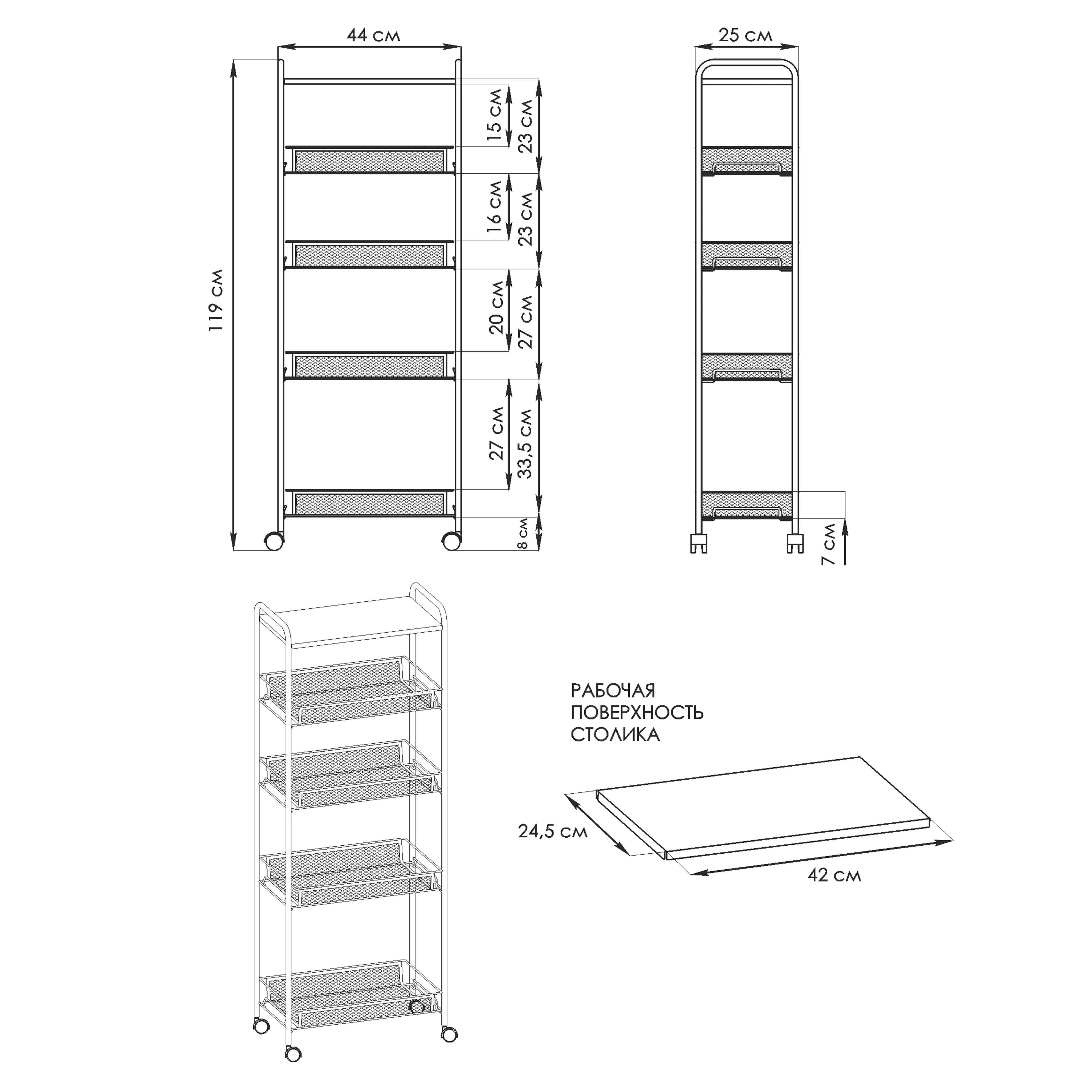 44 см

119 см

15 см
23 см

16 см
23 см

20 см
27 см

27 см
33,5 см

8 см

25 см

7 см

РАБОЧАЯ
ПОВЕРХНОСТЬ
СТОЛИКА

24,5 см

42 см