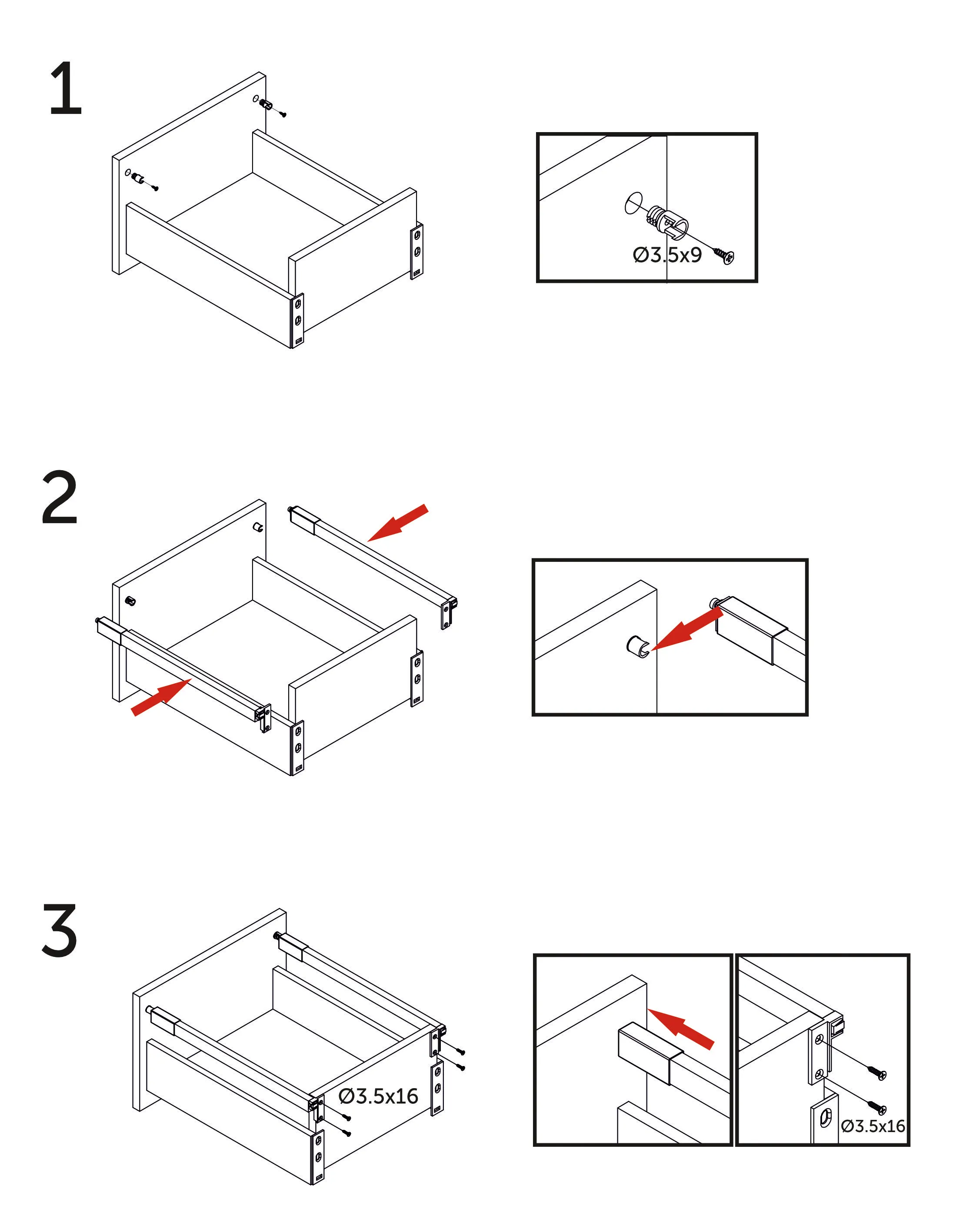 1

Ø3.5x9

2

3

Ø3.5x16

Ø3.5x16