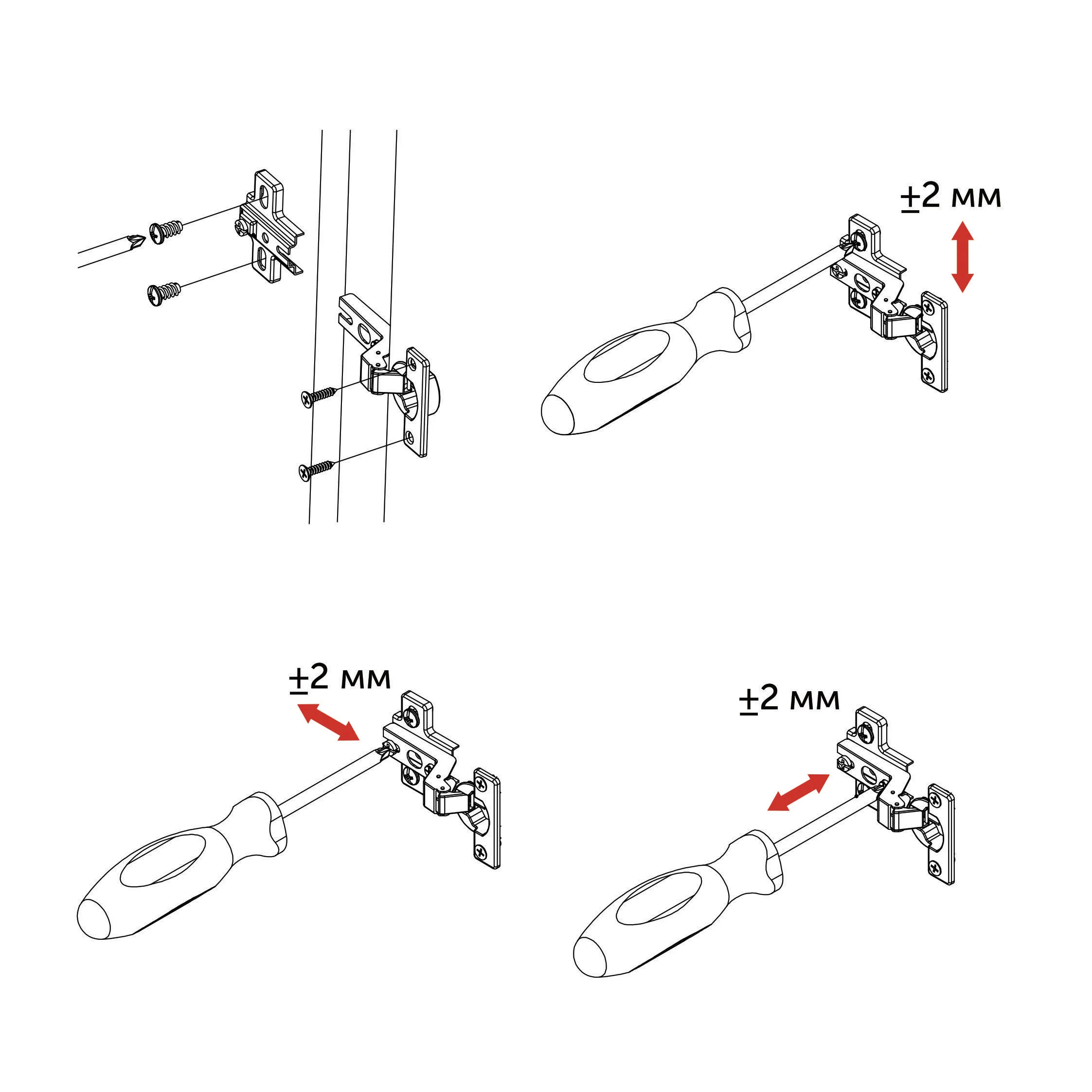 ±2 мм

±2 мм

±2 мм