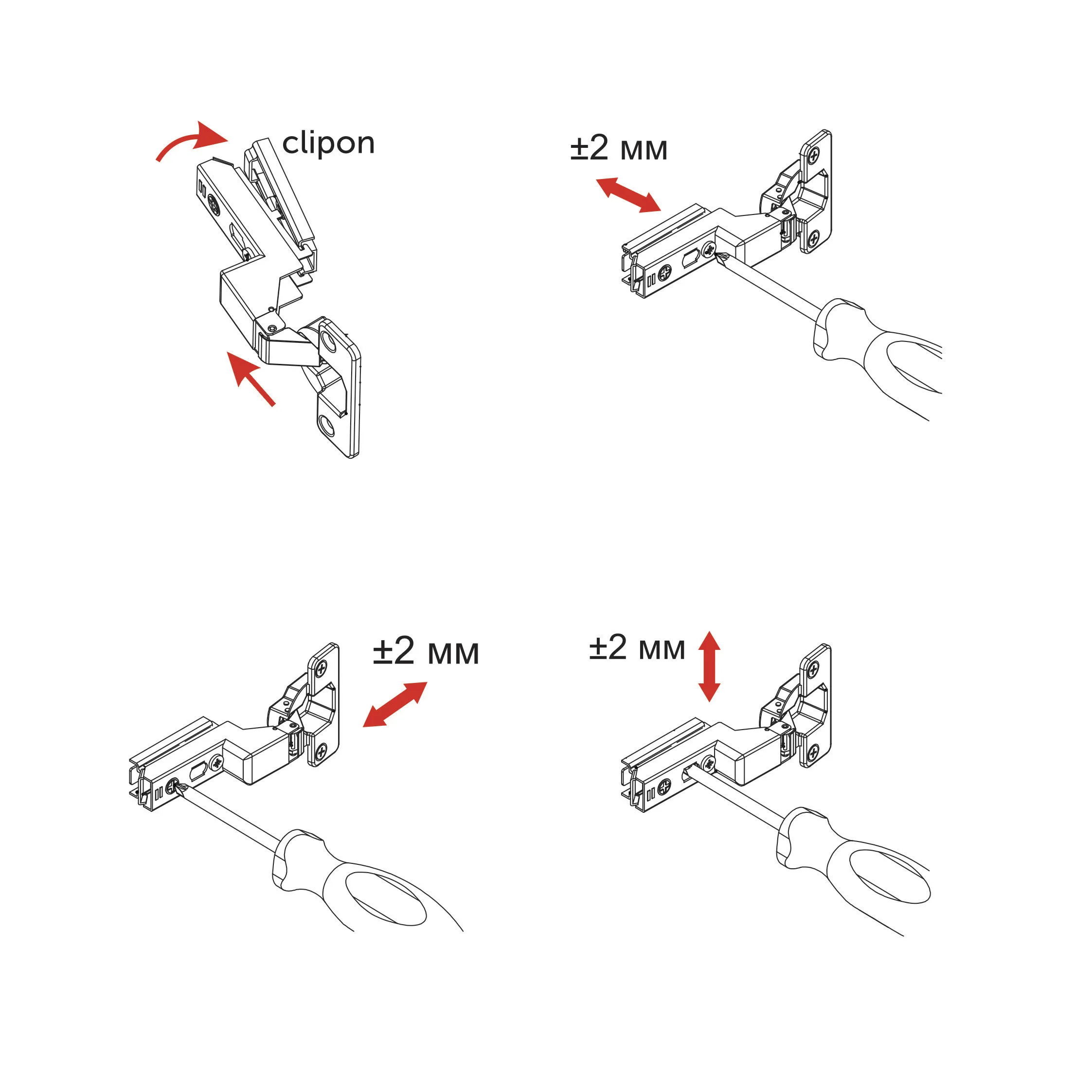 clipon

±2 мм

±2 мм

±2 мм