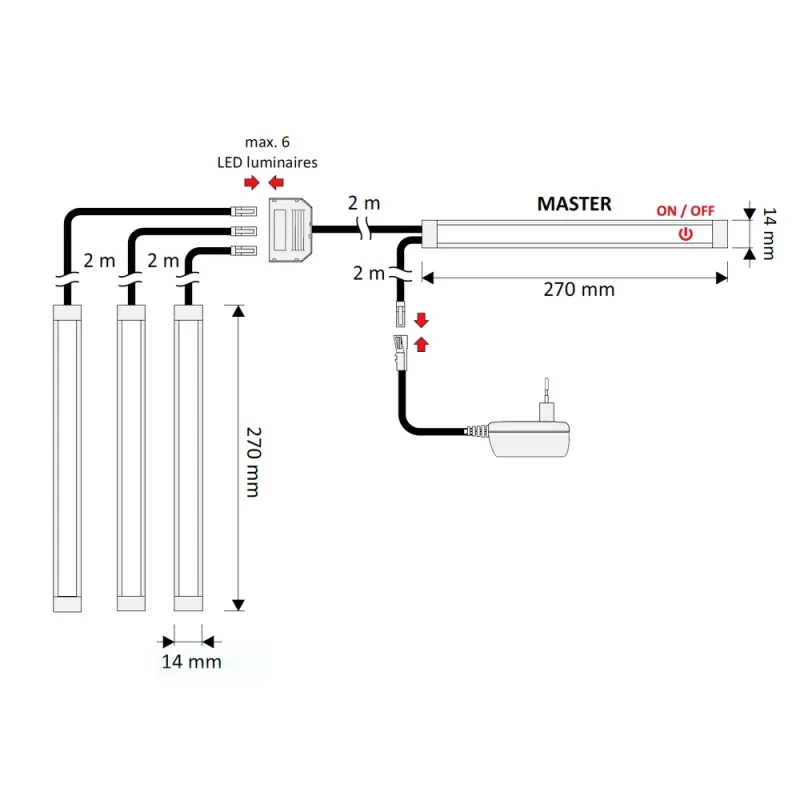 max. 6
LED luminaires

2 m

MASTER

ON / OFF

14 mm

2 m 2 m

2 m

270 mm

270 mm

14 mm