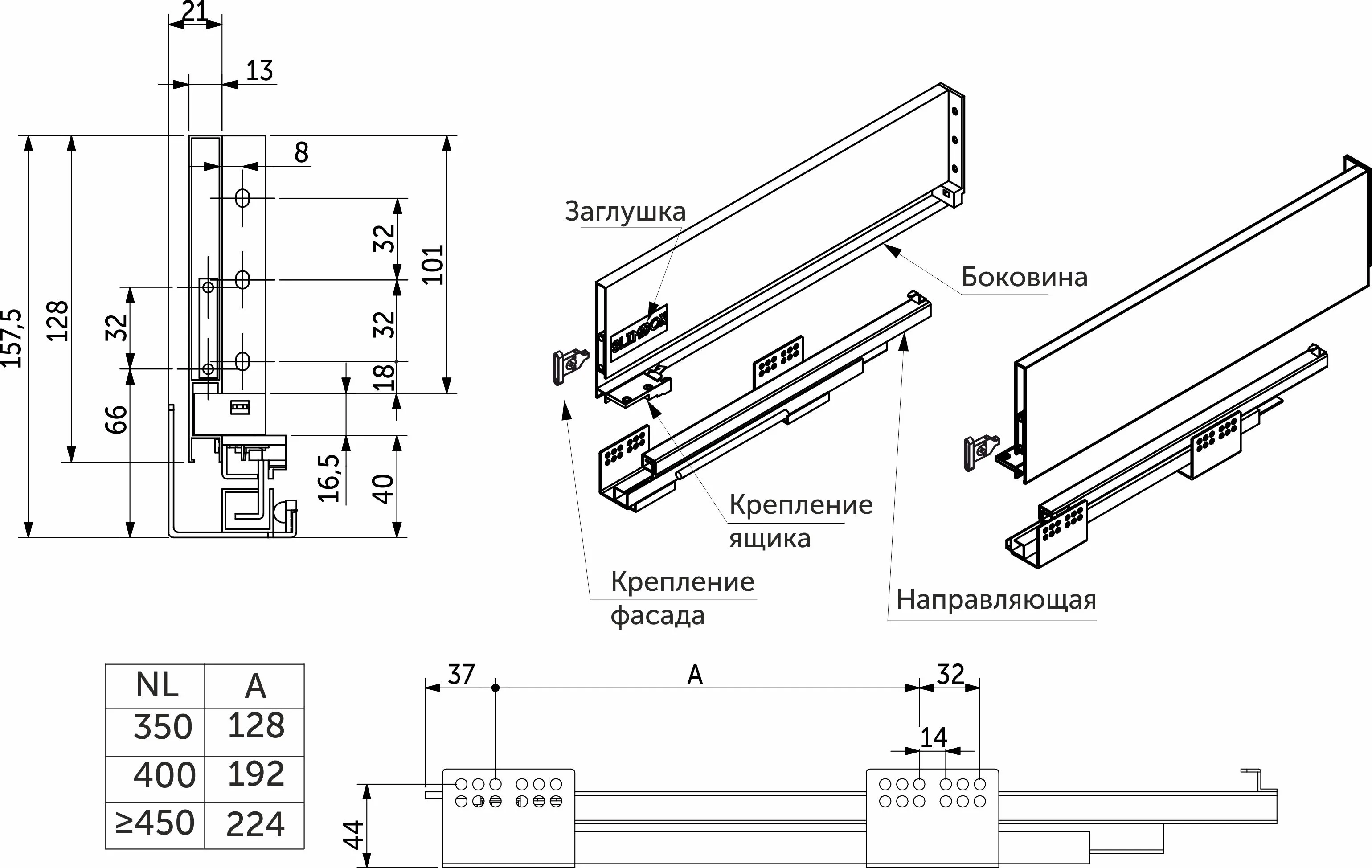 21

13

8

157,5

128

32

66

32

32

18

101

16,5

40

Заглушка

SLIMBOX

Боковина

Крепление ящика

Крепление фасада

Направляющая

| NL | A |
|---|---|
| 350 | 128 |
| 400 | 192 |
| ≥450 | 224 |

37

A

32

14

44