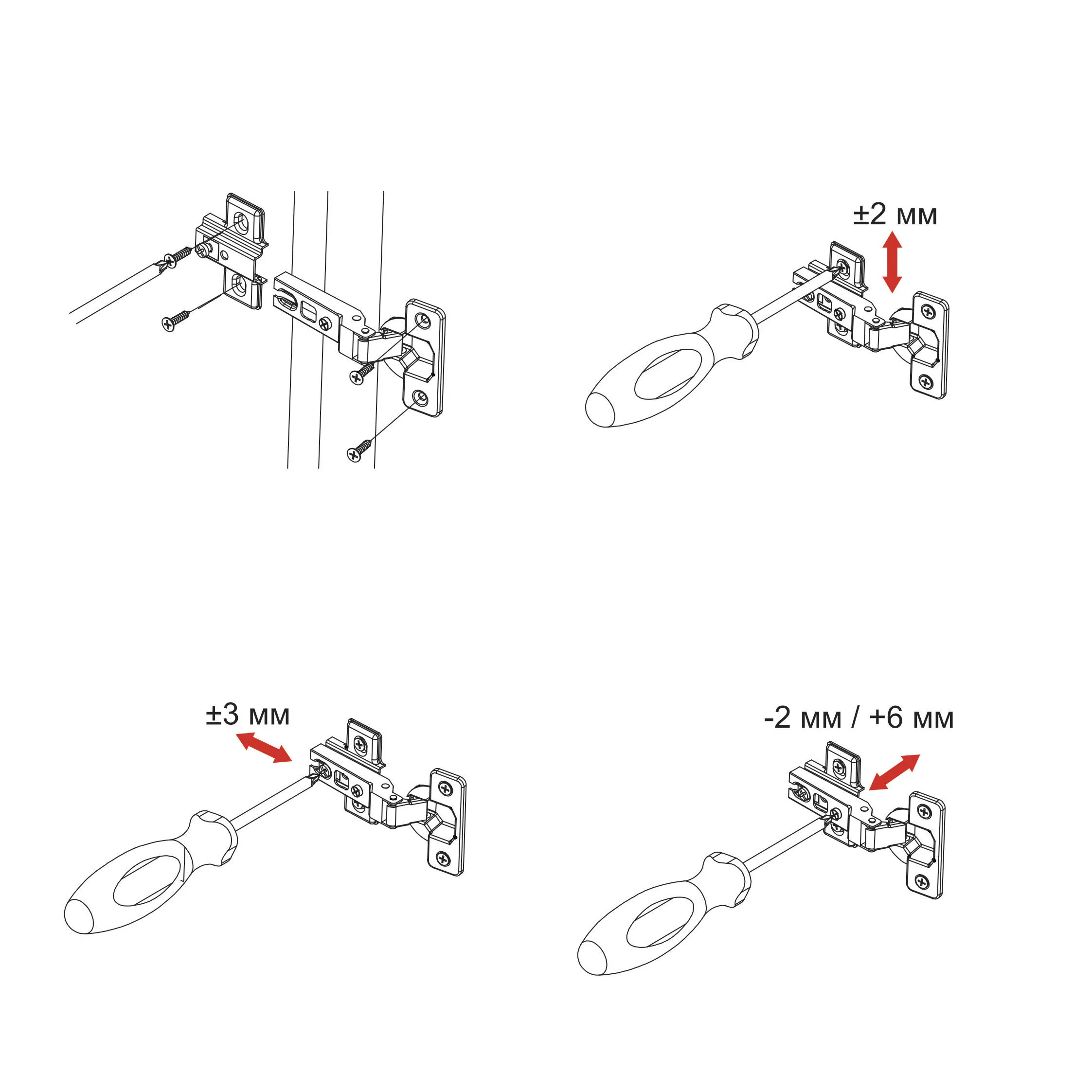 ±2 мм

±3 мм

-2 мм / +6 мм