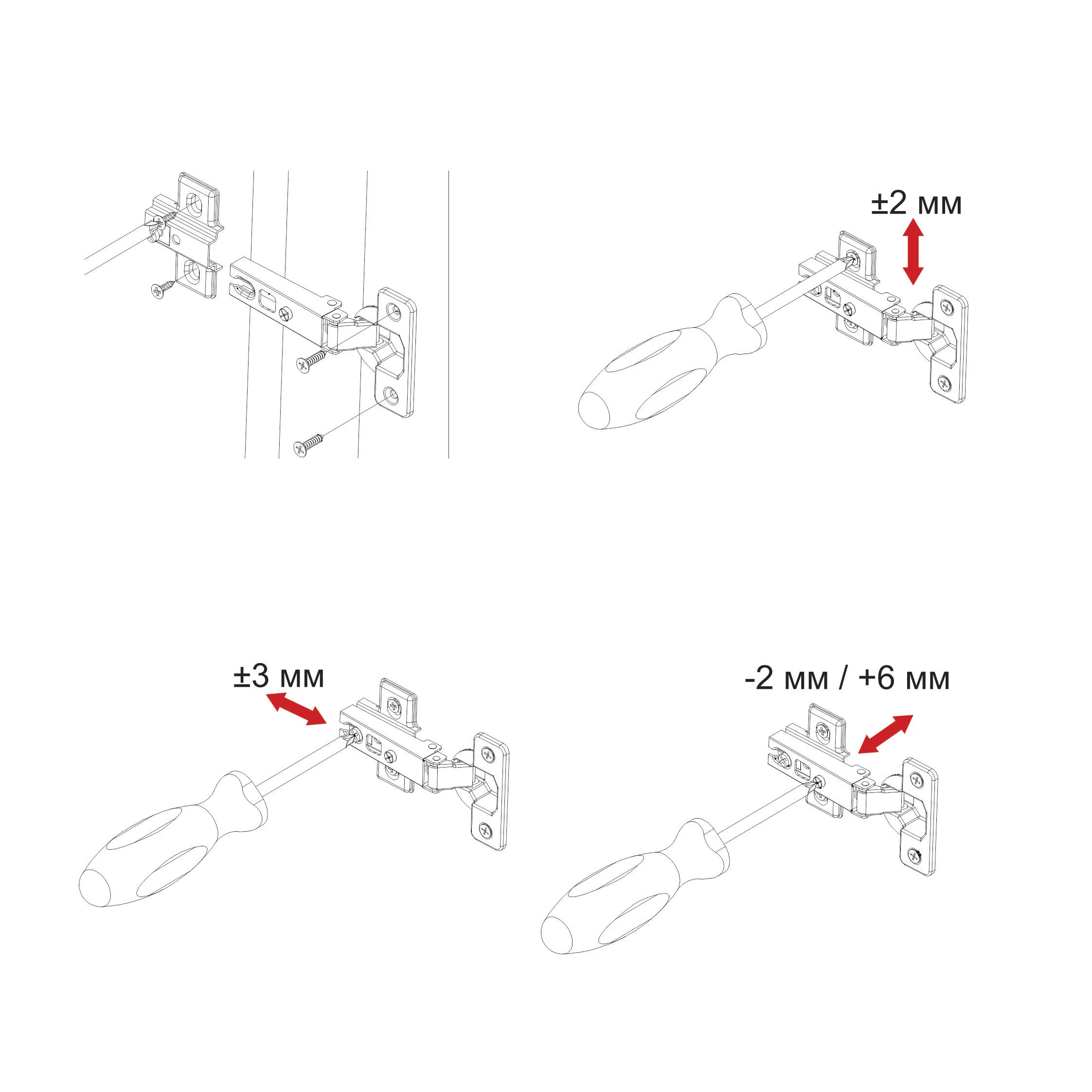 ±2 мм

±3 мм

-2 мм / +6 мм