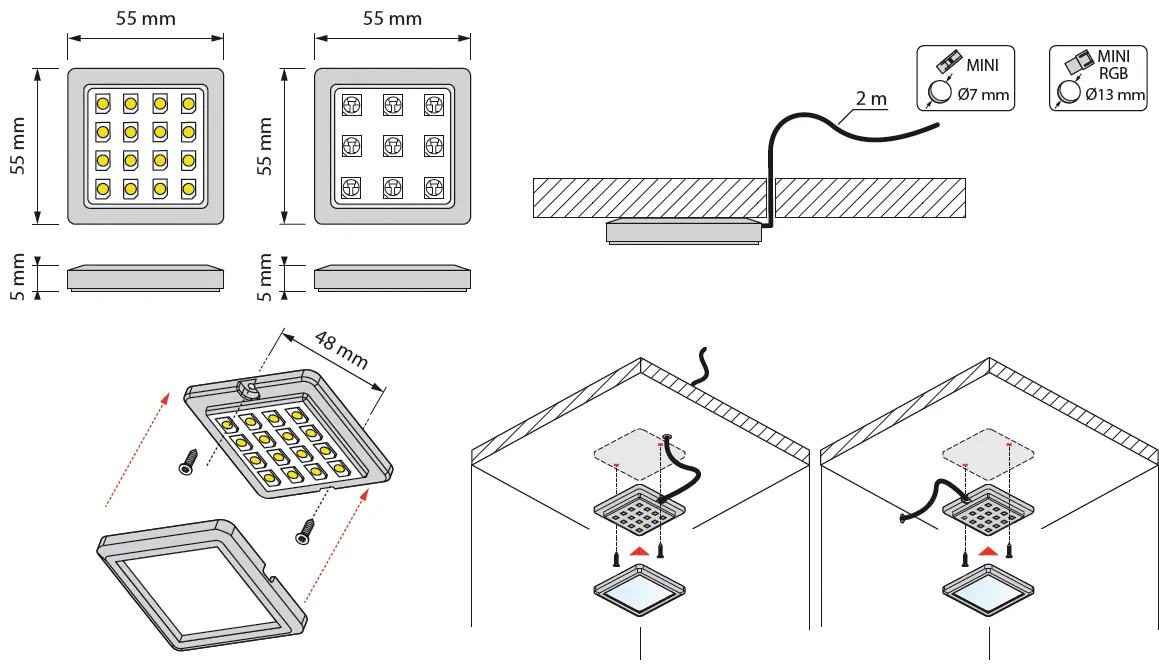 55 mm
55 mm
55 mm
55 mm
5 mm
5 mm
2 m
MINI
Ø7 mm
MINI
RGB
Ø13 mm
48 mm