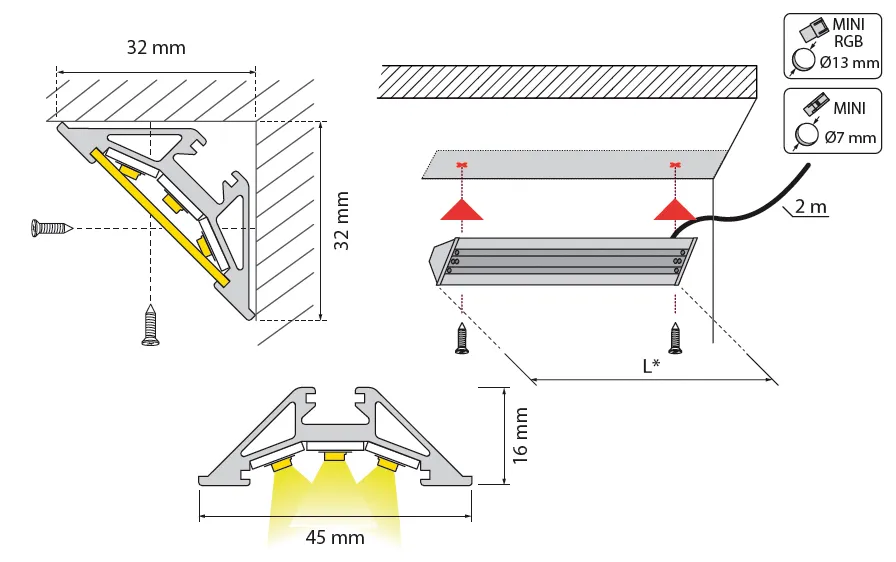 32 mm

32 mm

MINI
RGB
Ø13 mm

MINI
Ø7 mm

2 m

L*

16 mm

45 mm