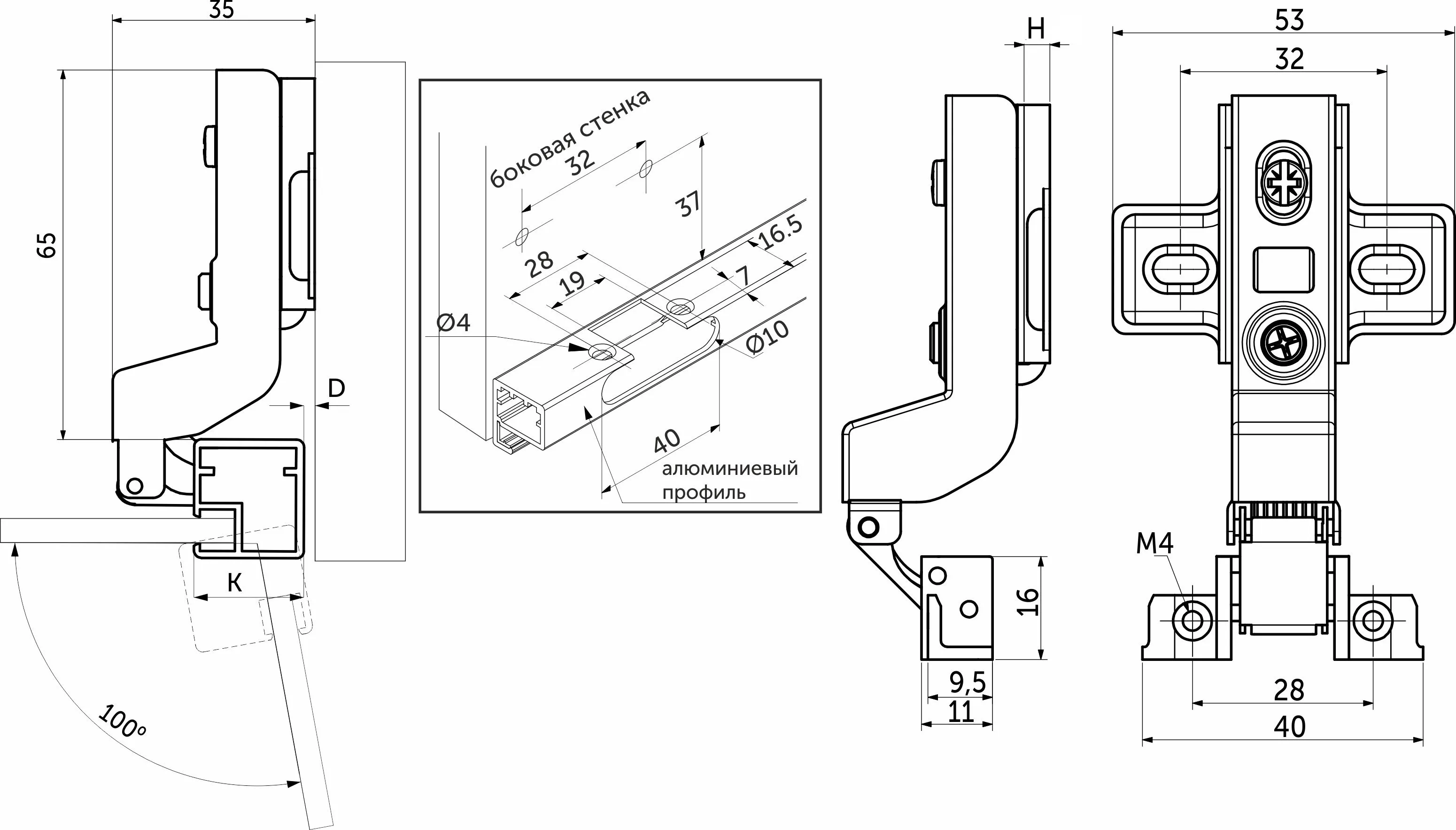 35
65
D
K
100°
боковая стенка
32
37
16.5
28
19
7
Ø4
Ø10
40
алюминиевый профиль
H
16
9,5
11
53
32
M4
28
40