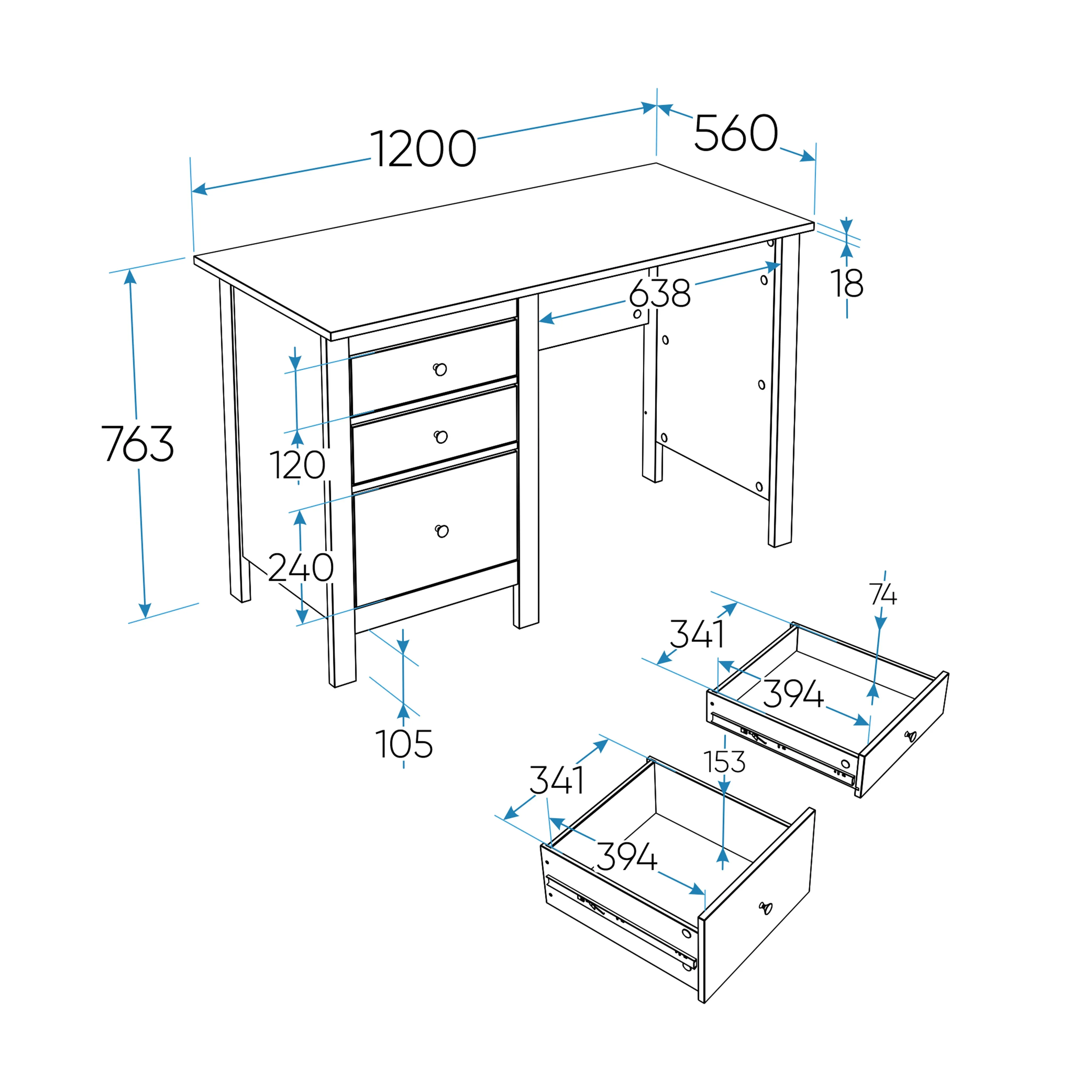 1200
560
18
638
763
120
240
105
74
341
394
153
341
394