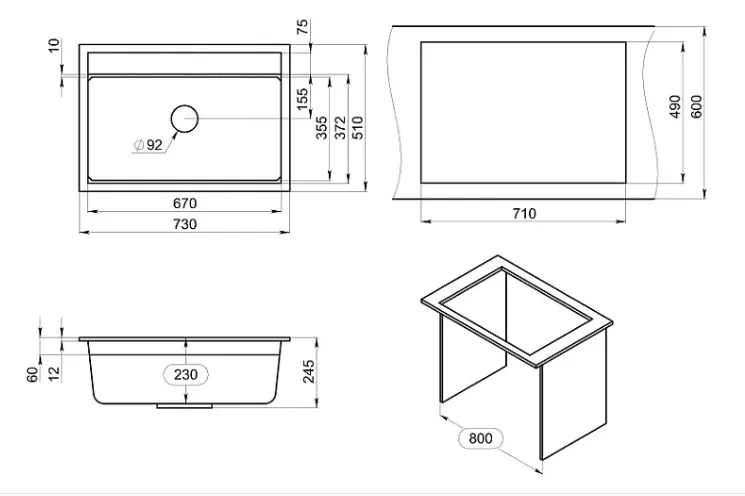 10
75
155
355
372
510
$\varnothing 92$
670
730
490
600
710
60
12
230
245
800