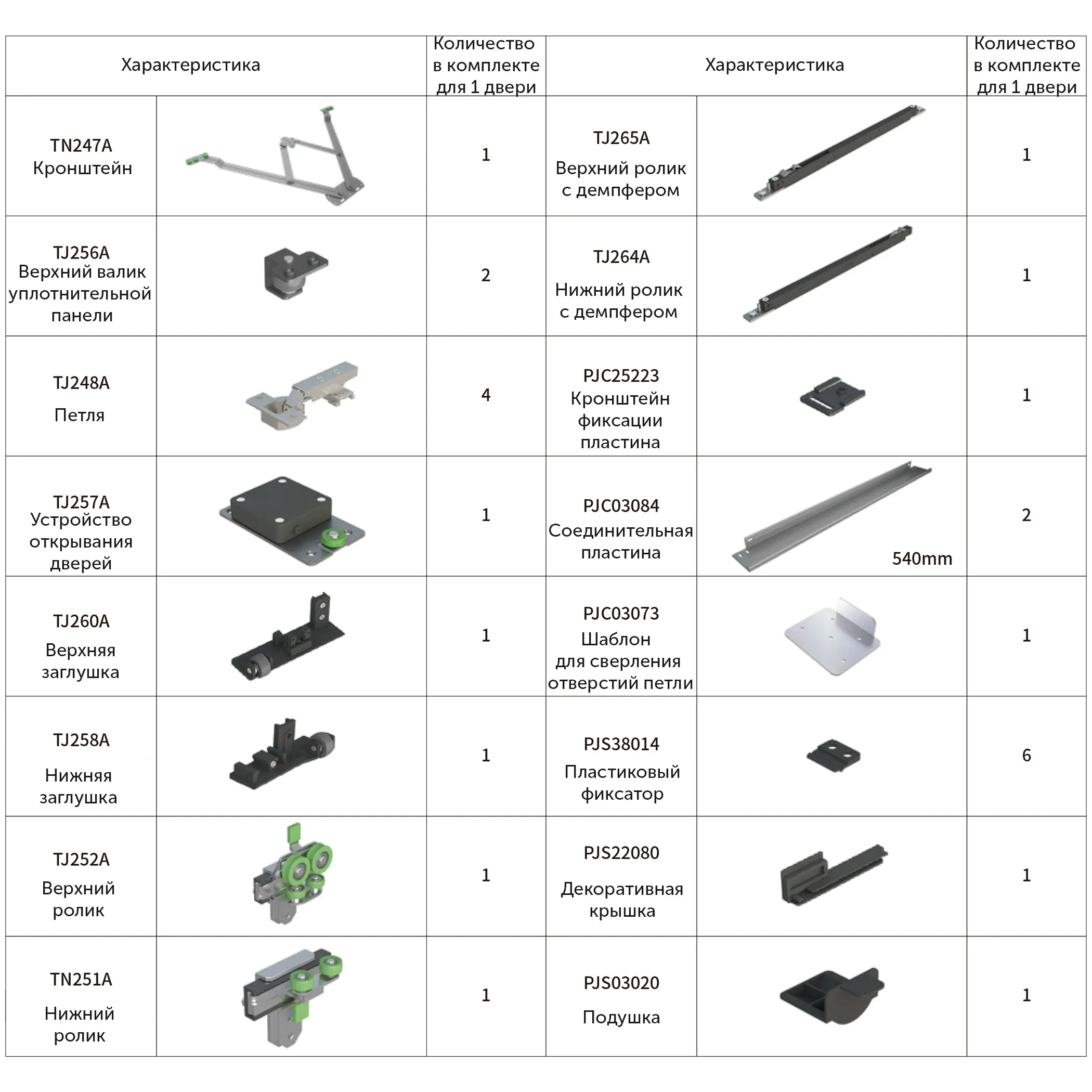 | Характеристика | | Количество в комплекте для 1 двери | Характеристика | | Количество в комплекте для 1 двери |
|---|---|---|---|---|---|
| TN247A Кронштейн | | 1 | TJ265A Верхний ролик с демпфером | | 1 |
| TJ256A Верхний валик уплотнительной панели | | 2 | TJ264A Нижний ролик с демпфером | | 1 |
| TJ248A Петля | | 4 | PJC25223 Кронштейн фиксации пластина | | 1 |
| TJ257A Устройство открывания дверей | | 1 | PJC03084 Соединительная пластина | 540mm | 2 |
| TJ260A Верхняя заглушка | | 1 | PJC03073 Шаблон для сверления отверстий петли | | 1 |
| TJ258A Нижняя заглушка | | 1 | PJS38014 Пластиковый фиксатор | | 6 |
| TJ252A Верхний ролик | | 1 | PJS22080 Декоративная крышка | | 1 |
| TN251A Нижний ролик | | 1 | PJS03020 Подушка | | 1 |