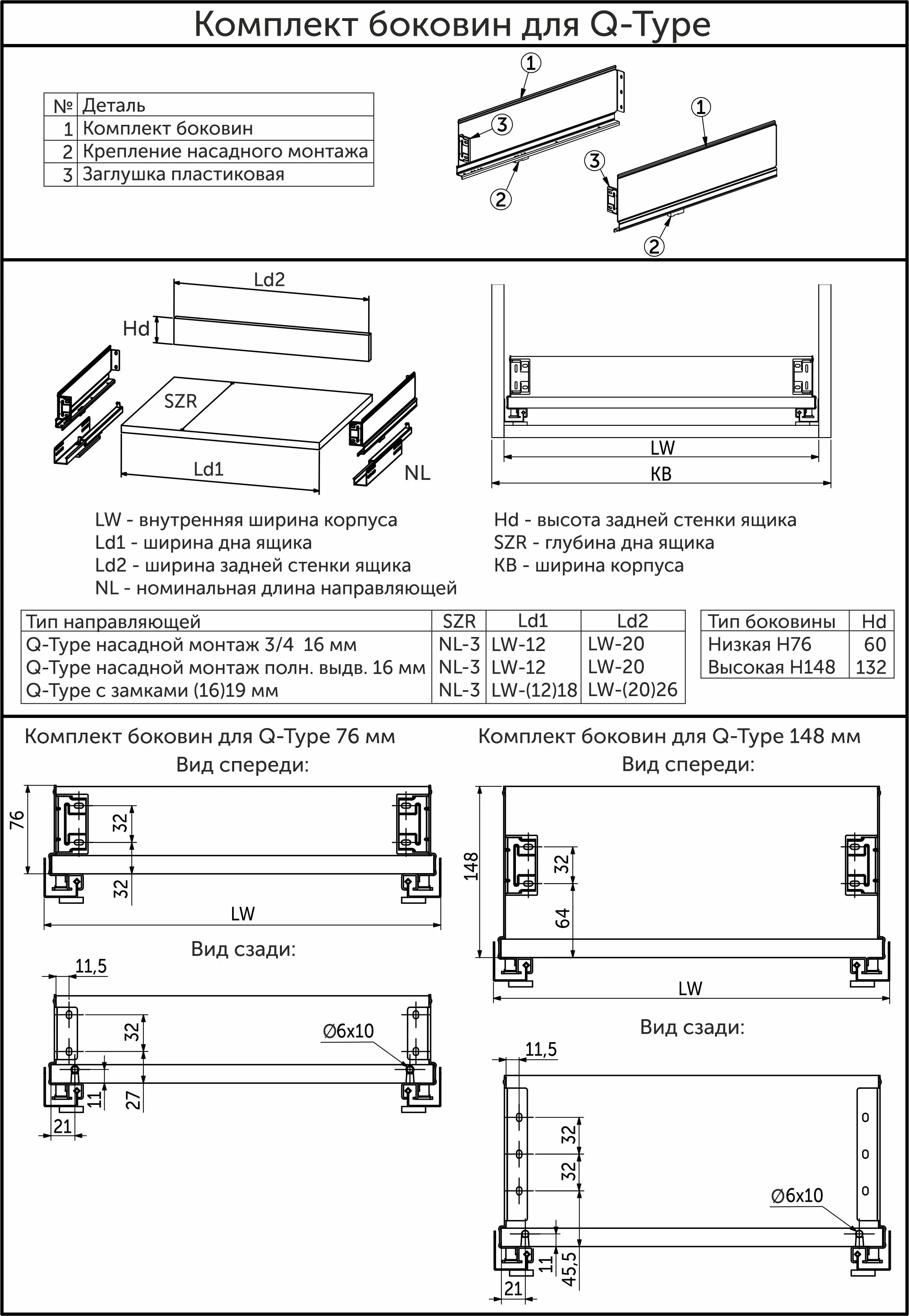 Комплект боковин для Q-Type

| № | Деталь |
|---|---|
| 1 | Комплект боковин |
| 2 | Крепление насадного монтажа |
| 3 | Заглушка пластиковая |

1 3 2 1 3 2

Ld2
Hd
SZR
Ld1
NL
LW
KB

LW - внутренняя ширина корпуса
Ld1 - ширина дна ящика
Ld2 - ширина задней стенки ящика
NL - номинальная длина направляющей

Hd - высота задней стенки ящика
SZR - глубина дна ящика
KB - ширина корпуса

| Тип направляющей | SZR | Ld1 | Ld2 |
|---|---|---|---|
| Q-Type насадной монтаж 3/4 16 мм | NL-3 | LW-12 | LW-20 |
| Q-Type насадной монтаж полн. выдв. 16 мм | NL-3 | LW-12 | LW-20 |
| Q-Type с замками (16)19 мм | NL-3 | LW-(12)18 | LW-(20)26 |

| Тип боковины | Hd |
|---|---|
| Низкая H76 | 60 |
| Высокая H148 | 132 |

Комплект боковин для Q-Type 76 мм
Вид спереди:
76
32
32
LW
Вид сзади:
11,5
32
Ø6x10
11
27
21

Комплект боковин для Q-Type 148 мм
Вид спереди:
148
32
64
LW
Вид сзади:
11,5
32
32
Ø6x10
11
45,5
21