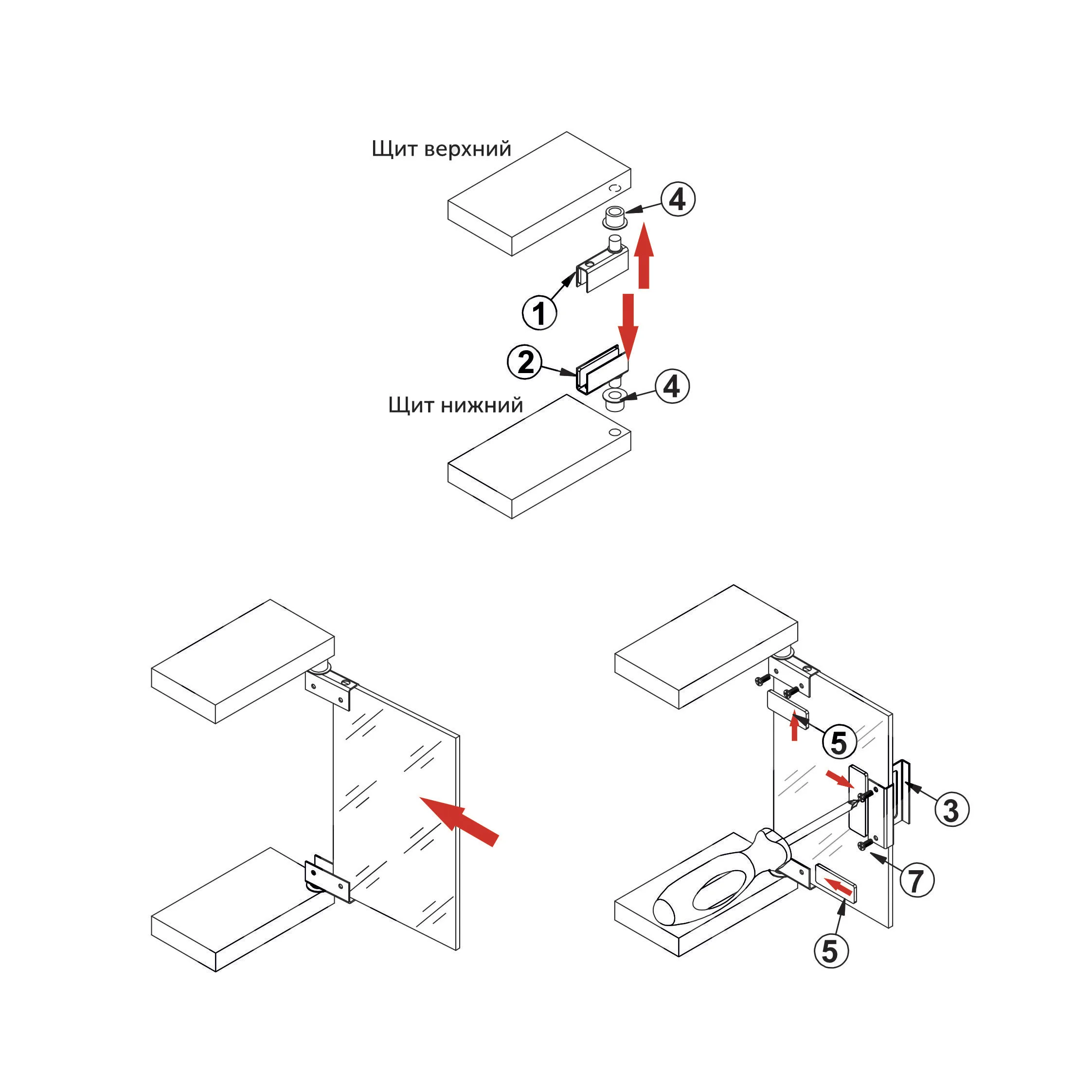 Щит верхний

4

1

2

4

Щит нижний

5

3

7

5