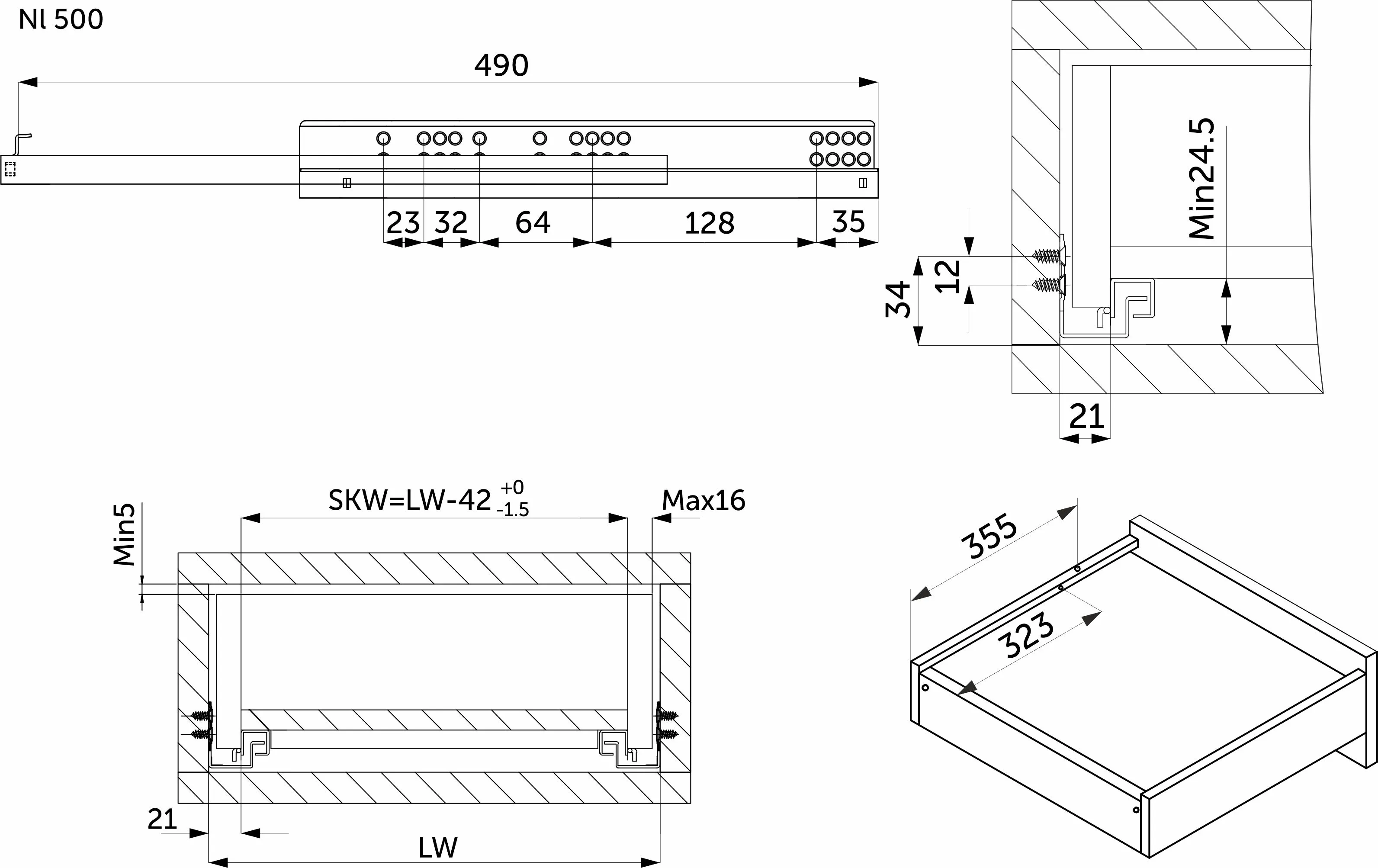 Nl 500

490

23 32 64 128 35

Min24.5

12

34

21

SKW=LW-42 $^{+0}_{-1.5}$

Max16

Min5

21

LW

355

323