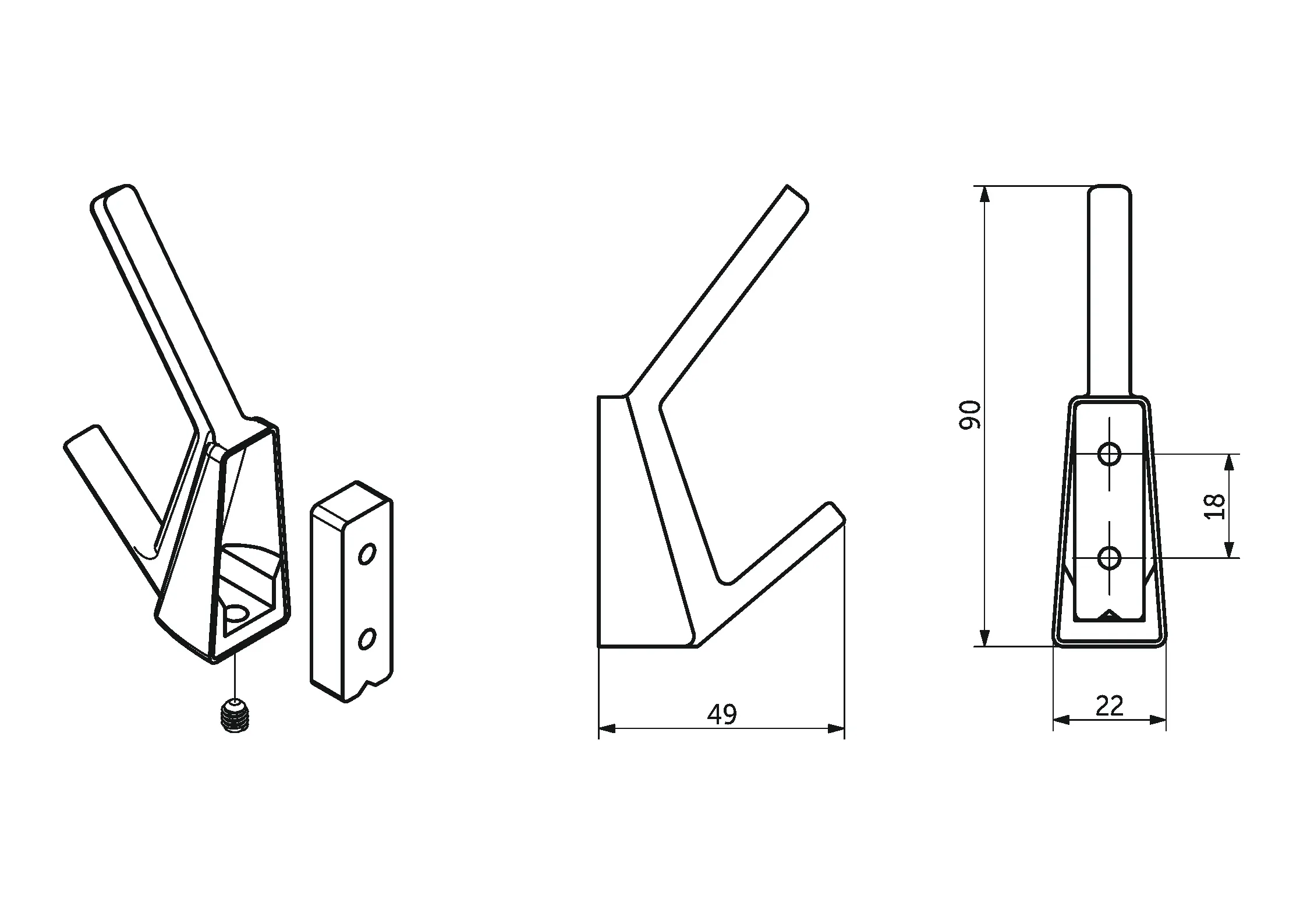 49

90

18

22