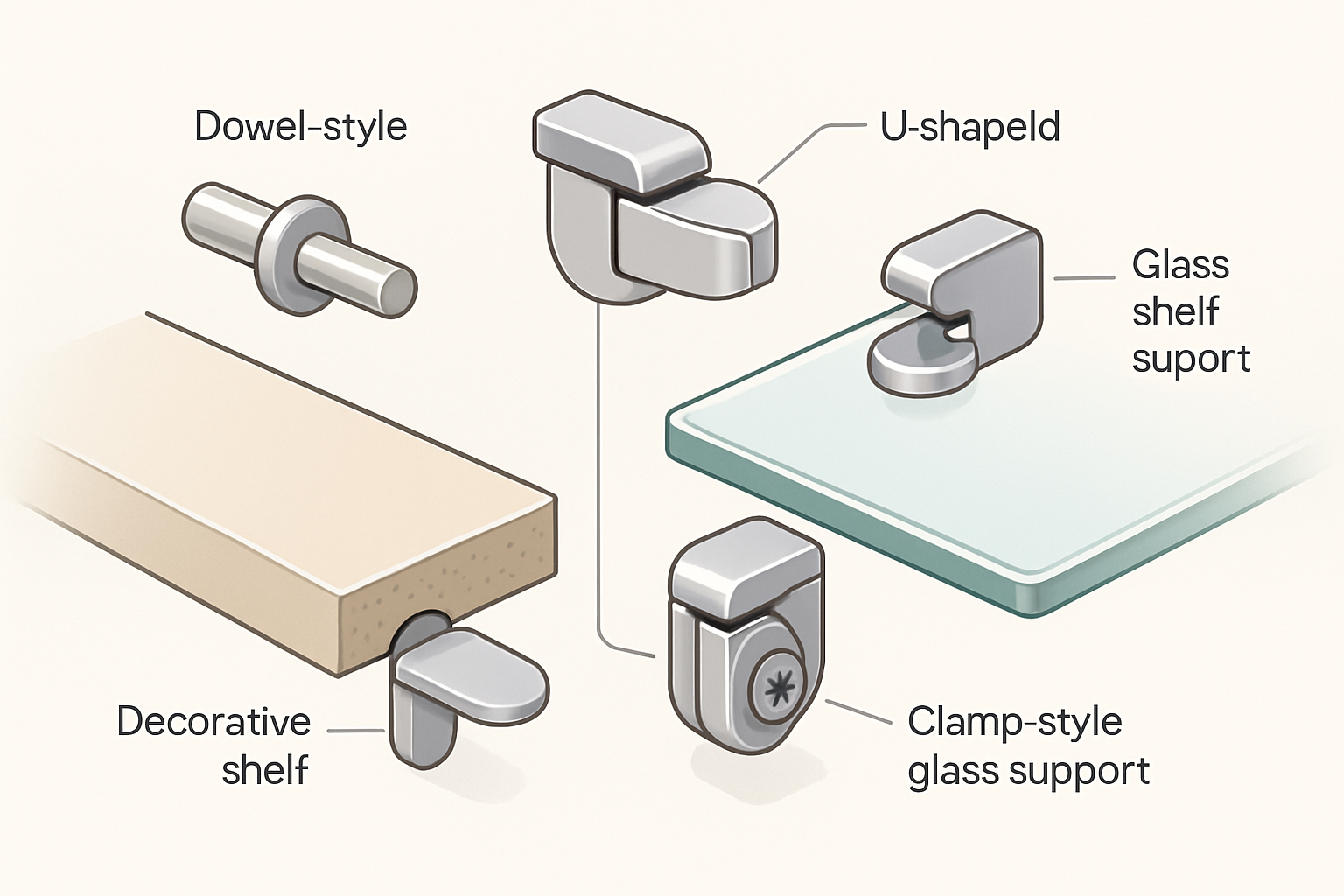 Dowel-style

U-shapeld

Glass shelf suport

Decorative shelf

Clamp-style glass support