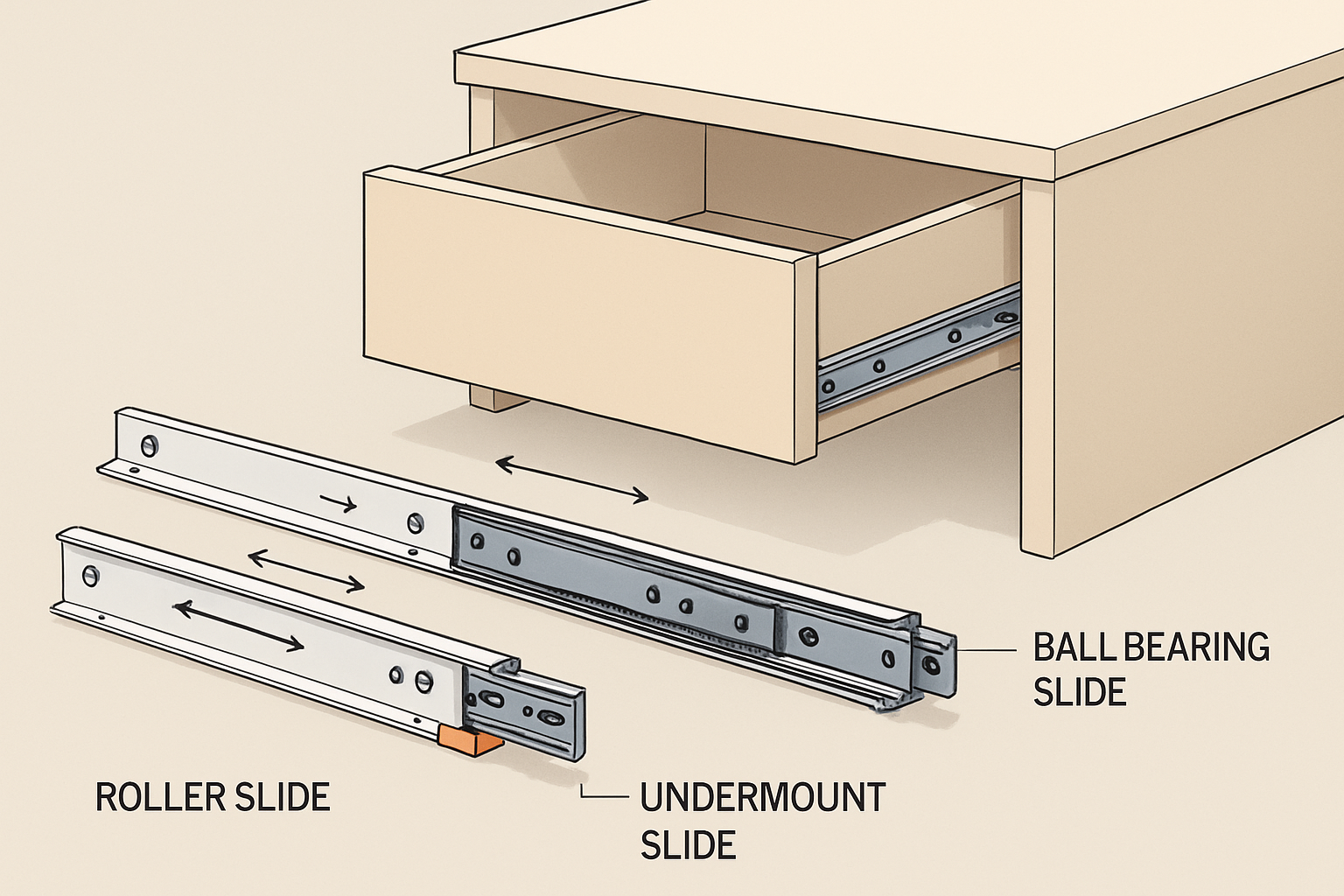 BALL BEARING SLIDE

ROLLER SLIDE

UNDERMOUNT SLIDE