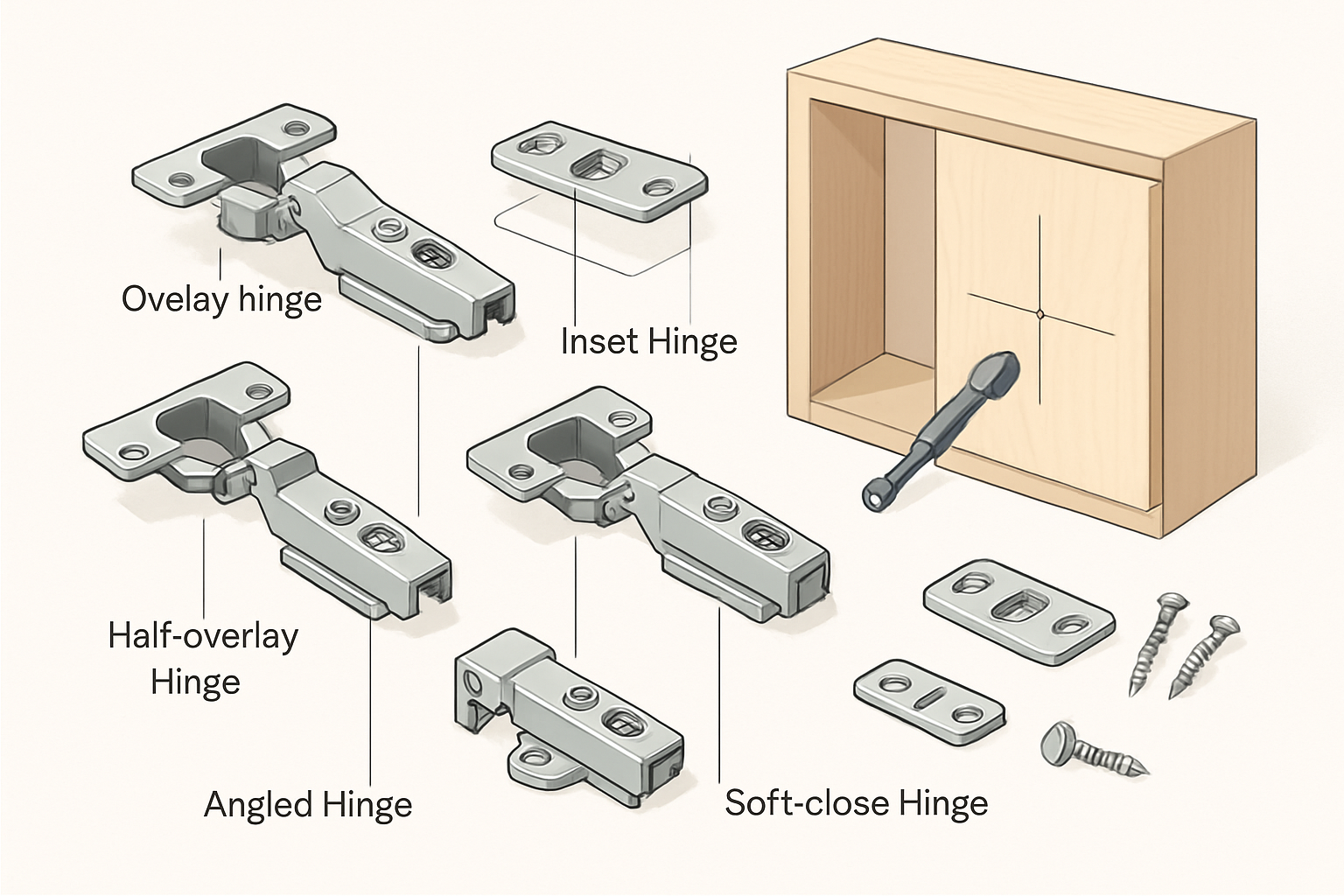 Ovelay hinge

Inset Hinge

Half-overlay Hinge

Angled Hinge

Soft-close Hinge