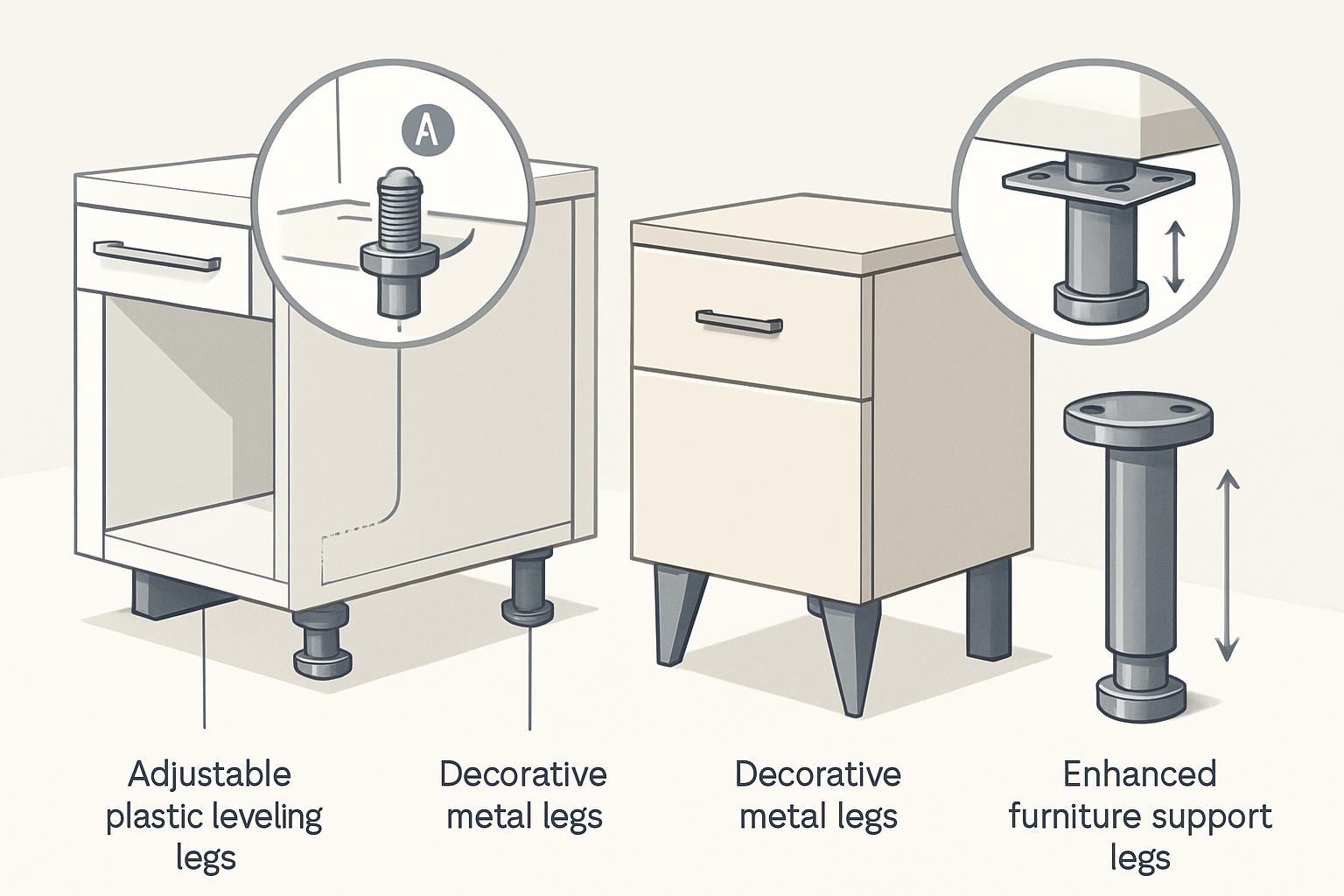 A

Adjustable plastic leveling legs

Decorative metal legs

Decorative metal legs

Enhanced furniture support legs