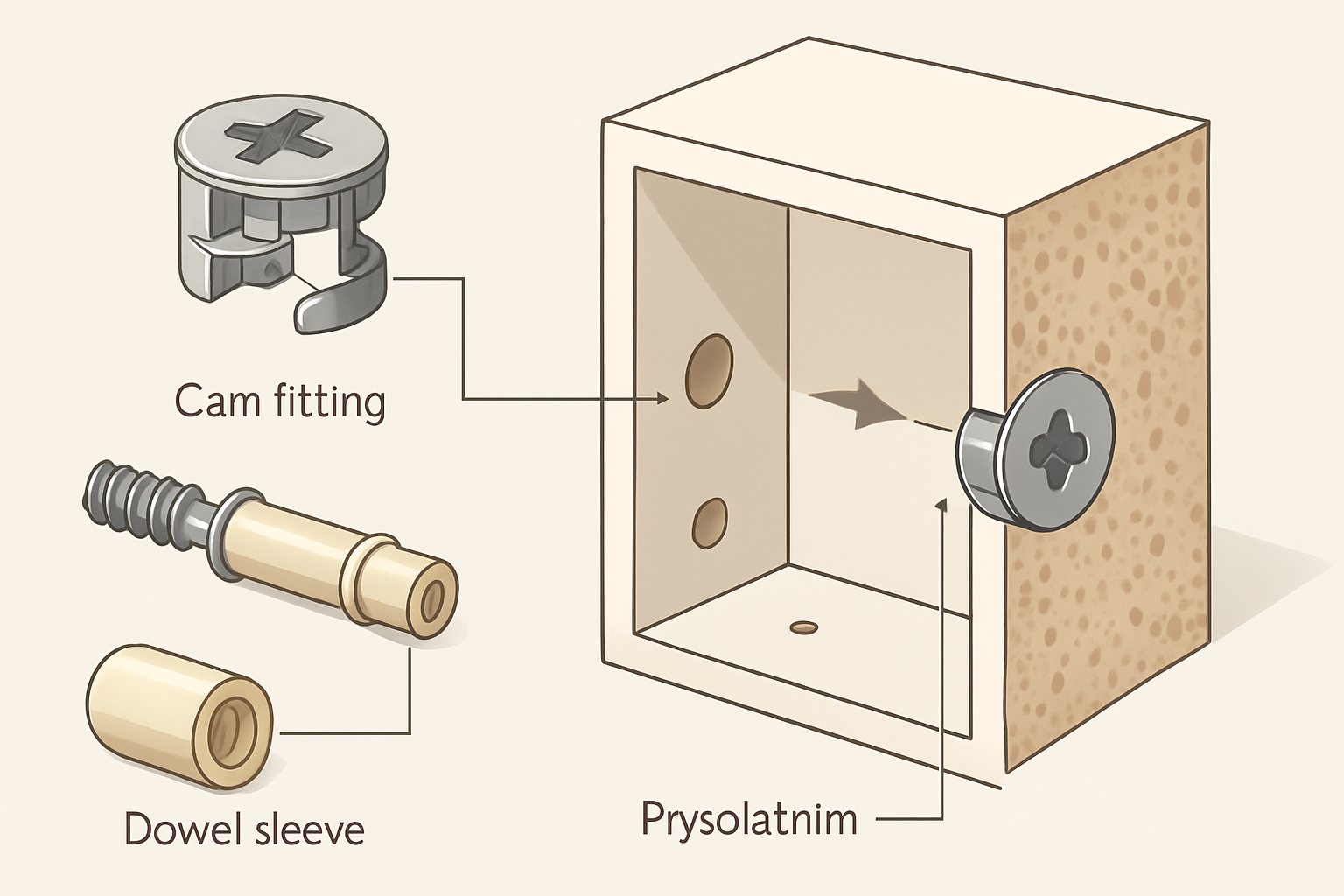 Cam fitting

Dowel sleeve

Prysolatnim